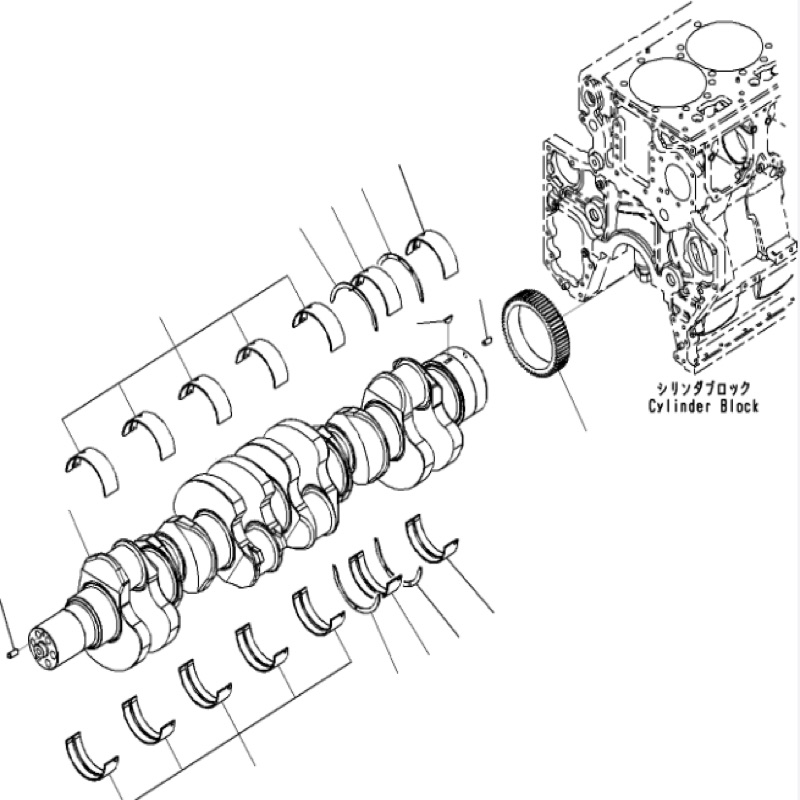 シリンダブロック
Cylinder Block